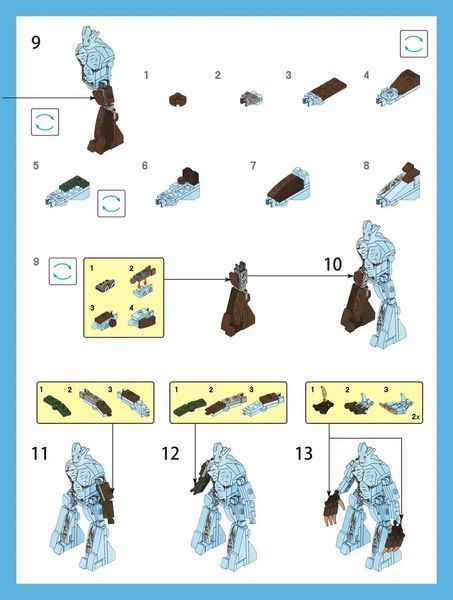 9

1 2 3 4

5 6 7 8

9

1 2
3 4

10

1 2 3

1 2 3

1 2 3
2x

11 12 13