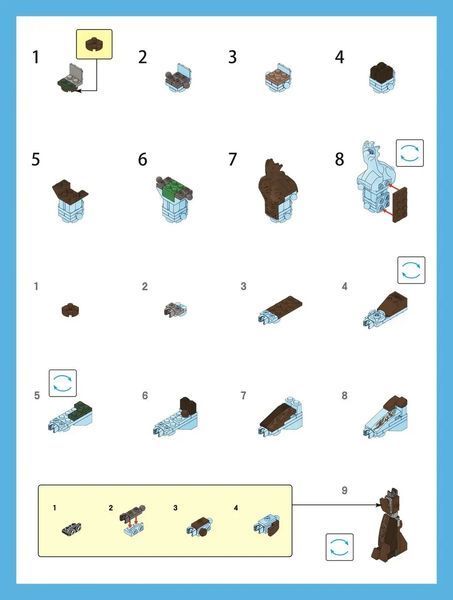 1 2 3 4

5 6 7 8

1 2 3 4

5 6 7 8

1 2 3 4

9